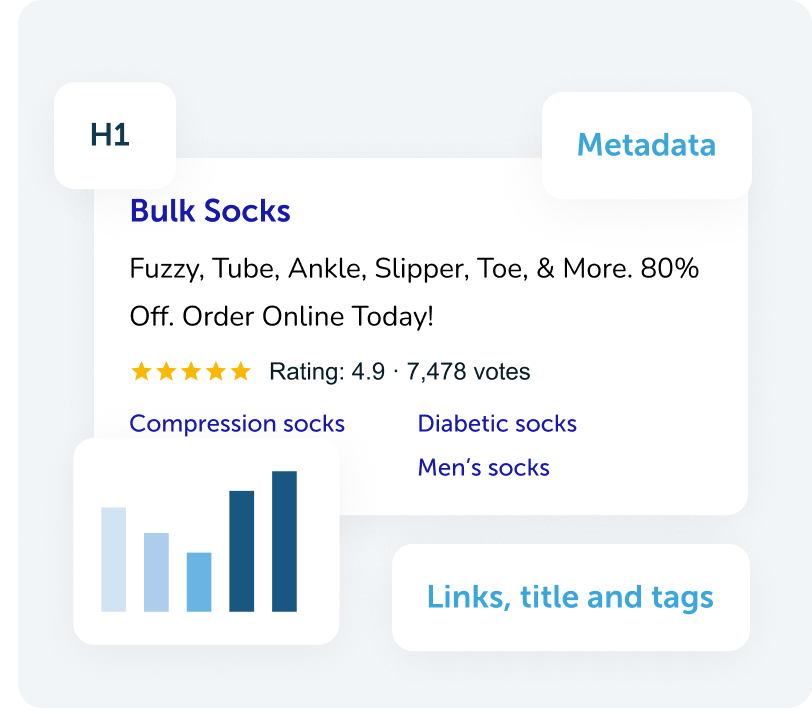 H1

Metadata

Bulk Socks

Fuzzy, Tube, Ankle, Slipper, Toe, & More. 80% Off. Order Online Today!

★★★★★ Rating: 4.9 · 7,478 votes

Compression socks

Diabetic socks

Men's socks

Links, title and tags